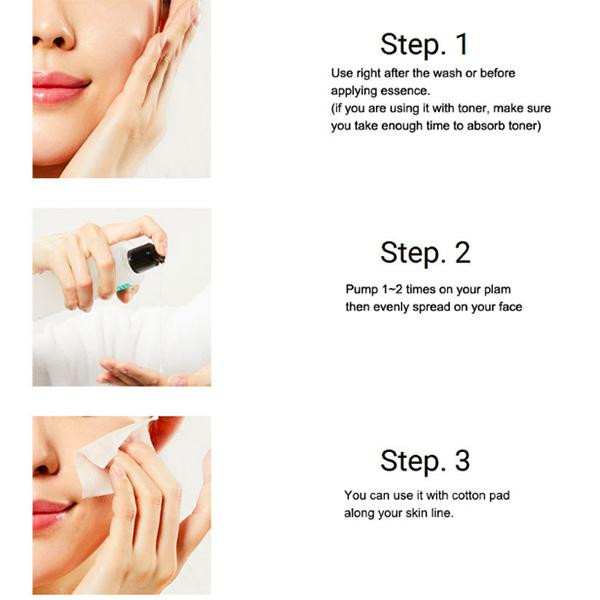 Step. 1

Use right after the wash or before applying essence.
(if you are using it with toner, make sure you take enough time to absorb toner)

Step. 2

Pump 1~2 times on your plam then evenly spread on your face

Step. 3

You can use it with cotton pad along your skin line.